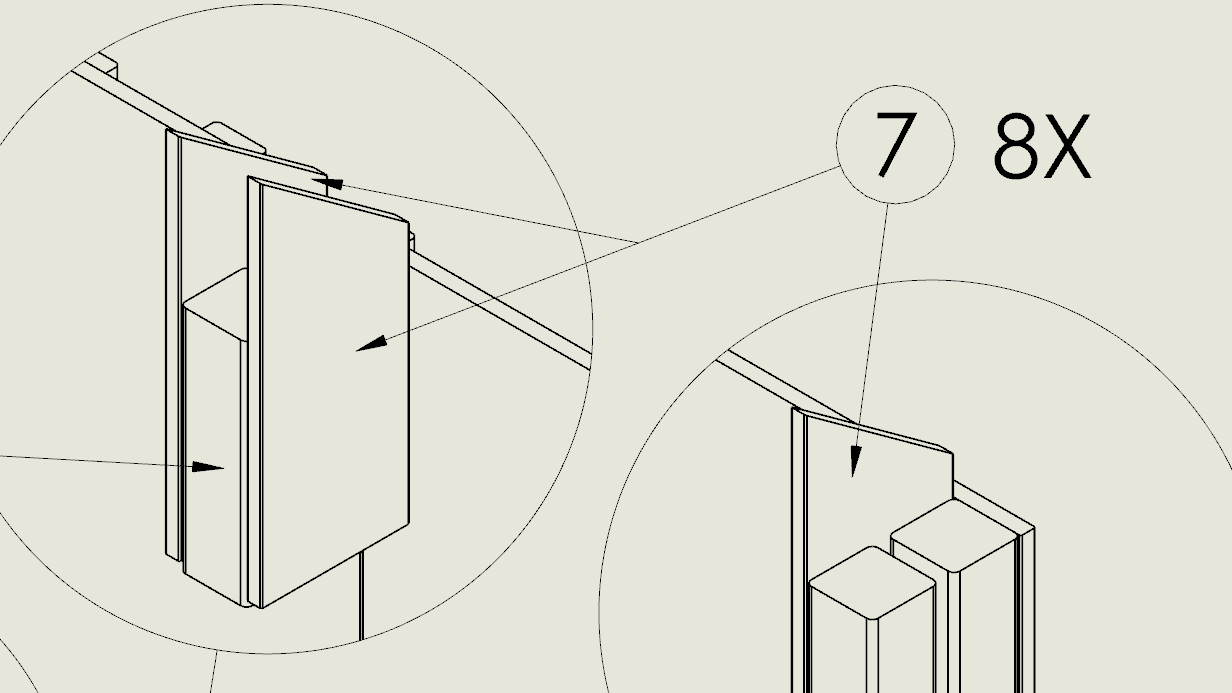 7 8X